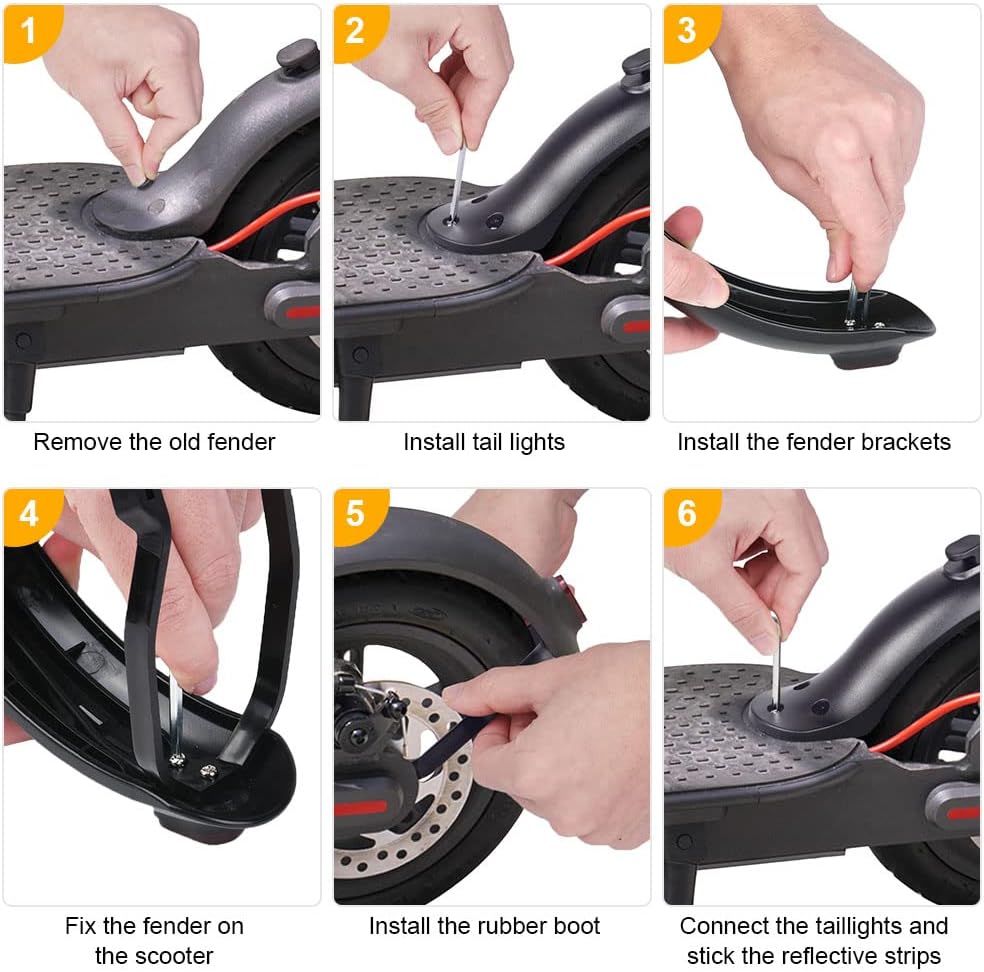 1

Remove the old fender

2

Install tail lights

3

Install the fender brackets

4

Fix the fender on the scooter

5

Install the rubber boot

6

Connect the taillights and stick the reflective strips